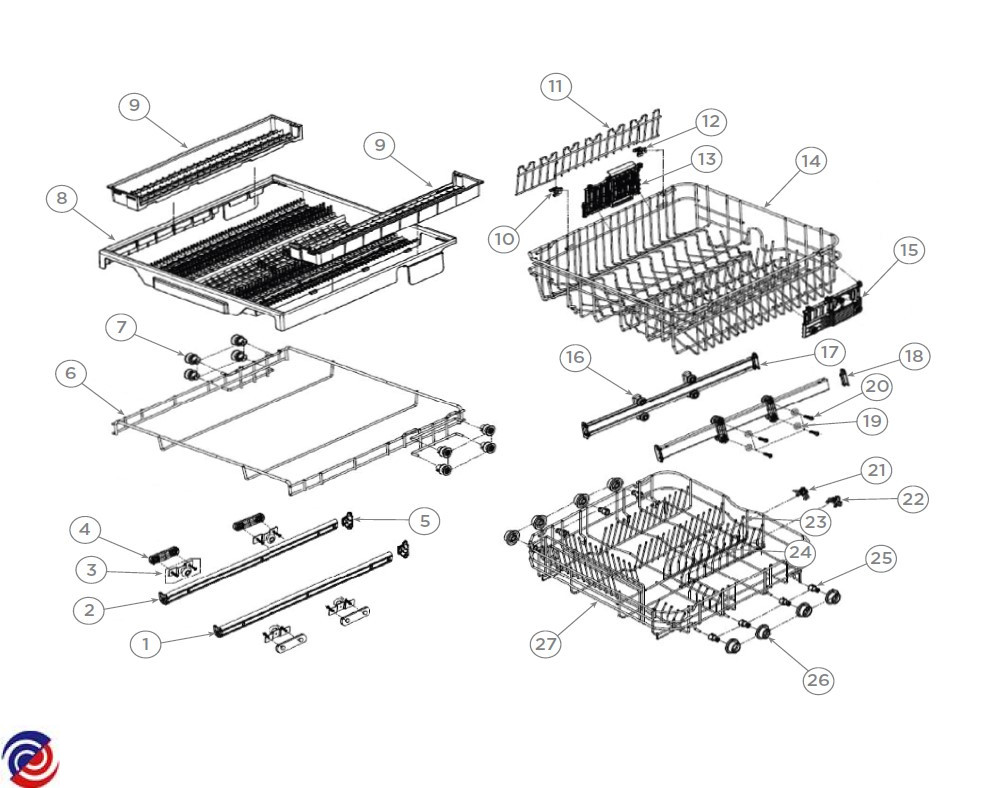 9
9
8
7
6
4
3
2
1
5
11
12
13
14
10
15
16
17
18
20
19
21
22
23
24
25
27
26